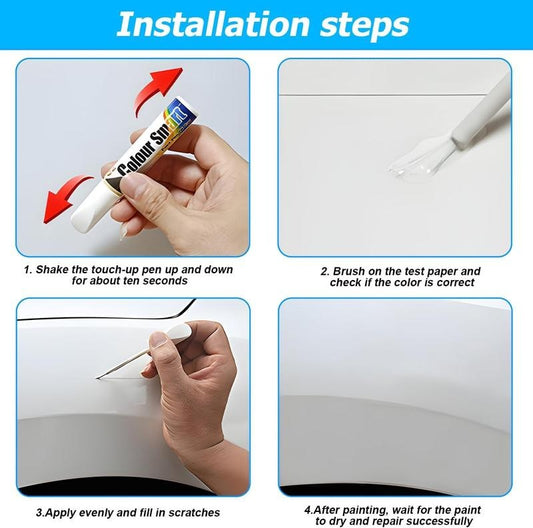 Installation steps

Colour Smart

1. Shake the touch-up pen up and down for about ten seconds

2. Brush on the test paper and check if the color is correct

3.Apply evenly and fill in scratches

4.After painting, wait for the paint to dry and repair successfully